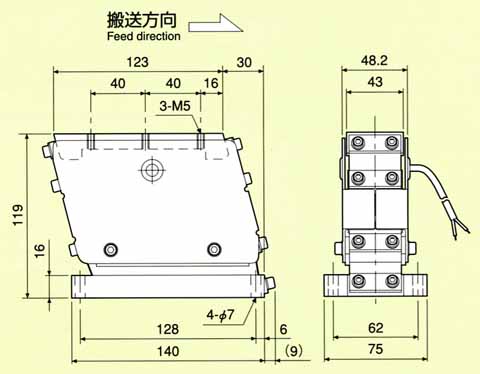 搬送方向
Feed direction

123
30
40
40
16
3-M5
119
16
4-$\phi$7
128
6
140
(9)

48.2
43
62
75